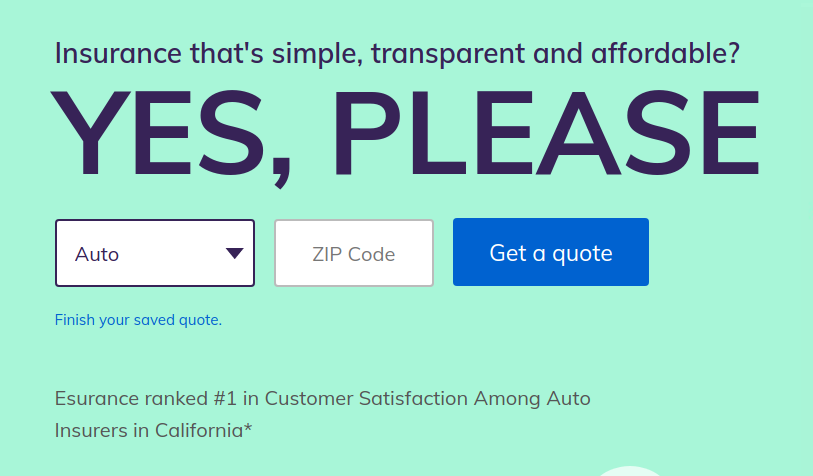 Insurance that's simple, transparent and affordable?

YES, PLEASE

Auto

ZIP Code

Get a quote

Finish your saved quote.

Esurance ranked #1 in Customer Satisfaction Among Auto Insurers in California*